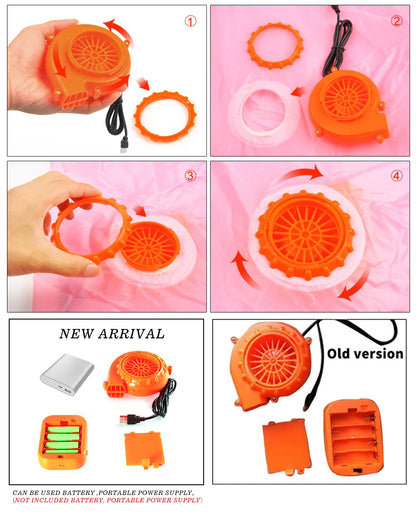 ①

②

③

④

NEW ARRIVAL

Old version

CAN BE USED BATTERY ,PORTABLE POWER SUPPLY,
(NOT INCLUDED BATTERY, PORTABLE POWER SUPPLY)